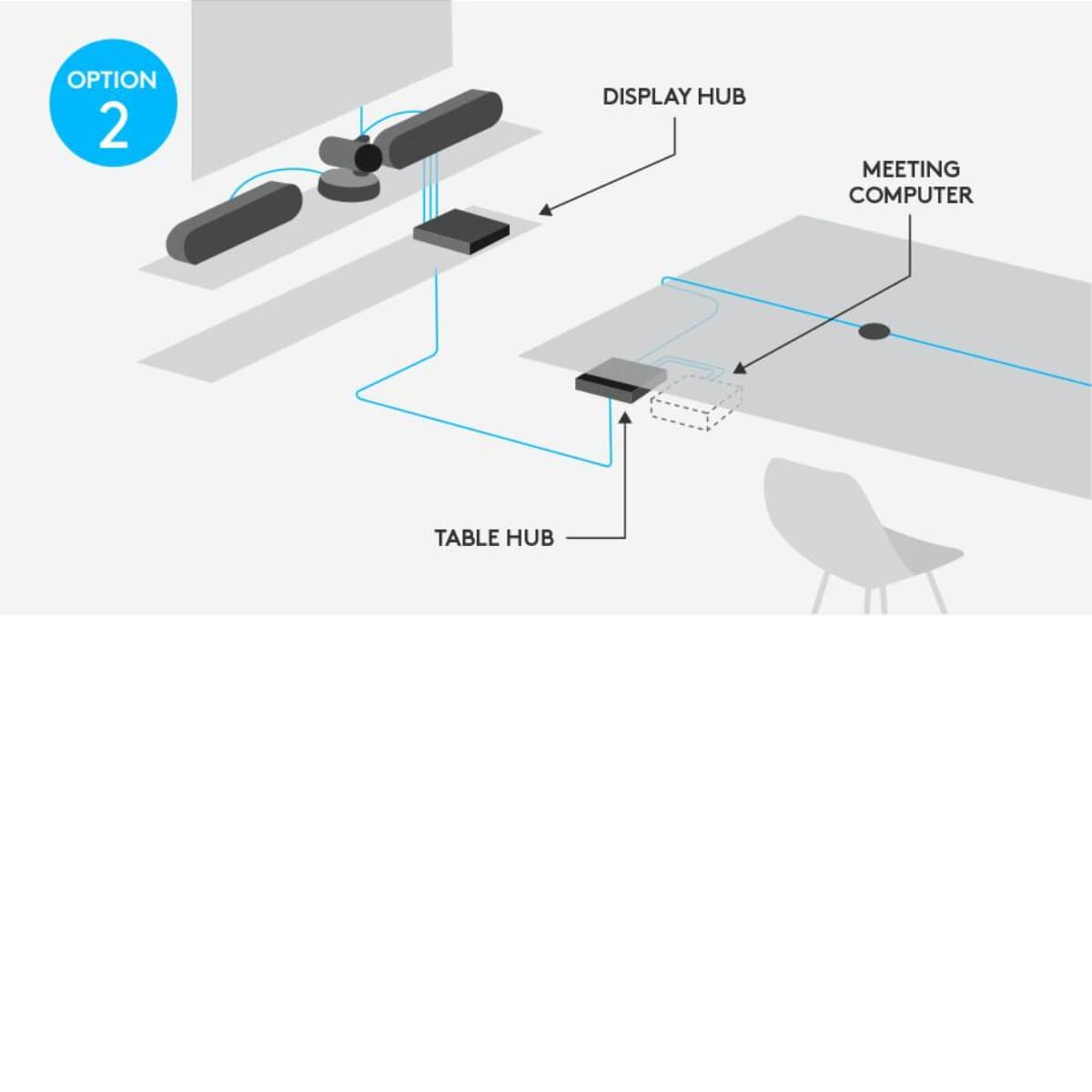 OPTION
2

DISPLAY HUB

MEETING
COMPUTER

TABLE HUB